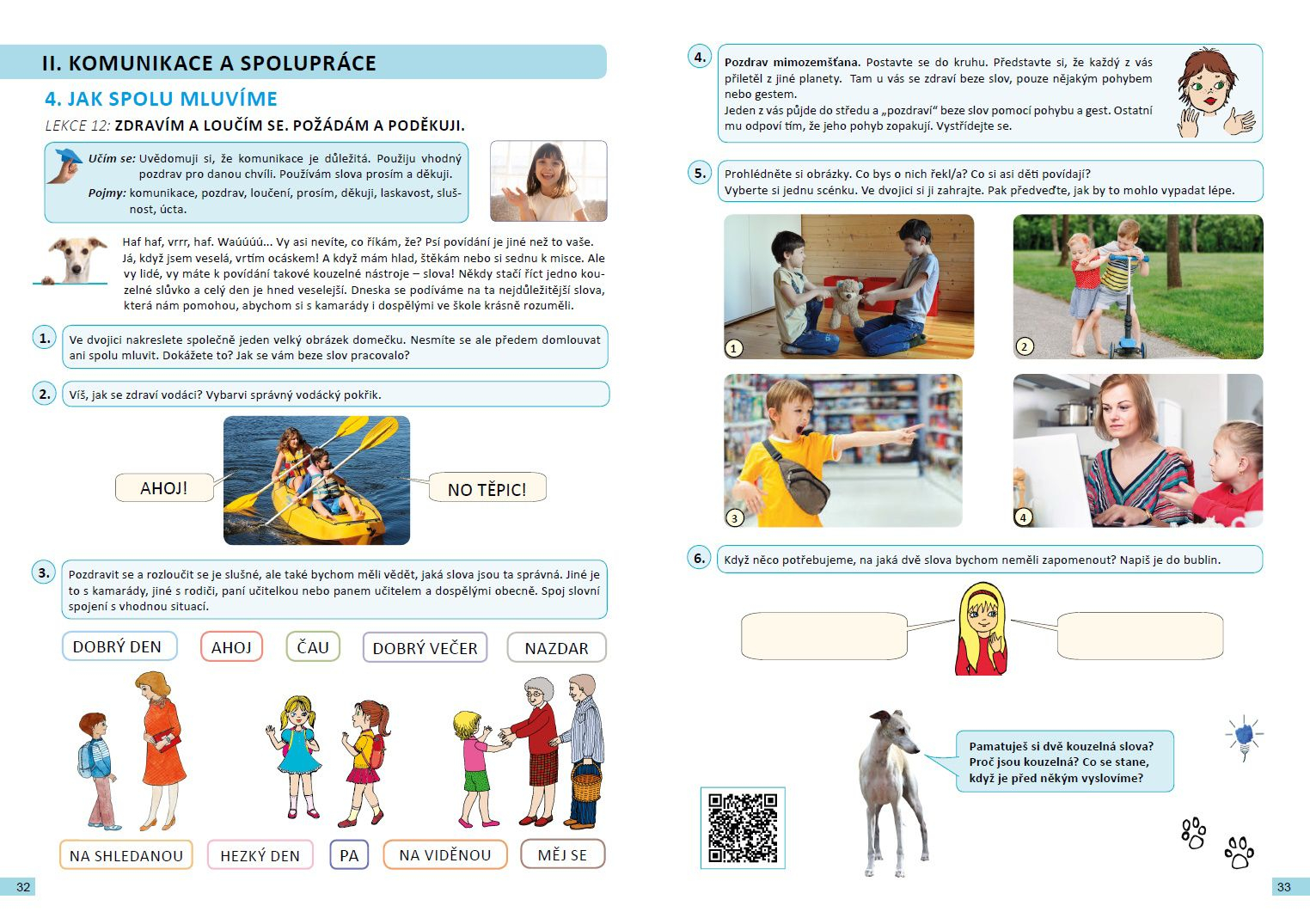 II. KOMUNIKACE A SPOLUPRÁCE

4. JAK SPOLU MLUVÍME

LEKCE 12: ZDRAVÍM A LOUČÍM SE. POŽÁDÁM A PODĚKUJI.

Učím se: Uvědomuji si, že komunikace je důležitá. Použiju vhodný pozdrav pro danou chvíli. Používám slova prosím a děkuji.
Pojmy: komunikace, pozdrav, loučení, prosím, děkuji, laskavost, slušnost, úcta.

Haf haf, vrrr, haf. Waúúúú... Vy asi nevíte, co říkám, že? Psí povídání je jiné než to vaše. Já, když jsem veselá, vrtím ocáskem! A když mám hlad, štěkám nebo si sednu k misce. Ale vy lidé, vy máte k povídání takové kouzelné nástroje – slova! Někdy stačí říct jedno kouzelné slůvko a celý den je hned veselejší. Dneska se podíváme na ta nejdůležitější slova, která nám pomohou, abychom si s kamarády i dospělými ve škole krásně rozuměli.

1. Ve dvojici nakreslete společně jeden velký obrázek domečku. Nesmíte se ale předem domlouvat ani spolu mluvit. Dokážete to? Jak se vám beze slov pracovalo?

2. Víš, jak se zdraví vodáci? Vybarvi správný vodácký pokřik.

AHOJ!

NO TĚPIC!

3. Pozdravit se a rozloučit se je slušné, ale také bychom měli vědět, jaká slova jsou ta správná. Jiné je to s kamarády, jiné s rodiči, paní učitelkou nebo panem učitelem a dospělými obecně. Spoj slovní spojení s vhodnou situací.

DOBRÝ DEN
AHOJ
ČAU
DOBRÝ VEČER
NAZDAR

NA SHLEDANOU
HEZKÝ DEN
PA
NA VIDĚNOU
MĚJ SE

32

4. Pozdrav mimozemšťana. Postavte se do kruhu. Představte si, že každý z vás přiletěl z jiné planety. Tam u vás se zdraví beze slov, pouze nějakým pohybem nebo gestem.
Jeden z vás půjde do středu a „pozdraví“ beze slov pomocí pohybu a gest. Ostatní mu odpoví tím, že jeho pohyb zopakují. Vystřídejte se.

5. Prohlédněte si obrázky. Co bys o nich řekl/a? Co si asi děti povídají?
Vyberte si jednu scénku. Ve dvojici si ji zahrajte. Pak předveďte, jak by to mohlo vypadat lépe.

1
2
3
4

6. Když něco potřebujeme, na jaká dvě slova bychom neměli zapomenout? Napiš je do bublin.

Pamatuješ si dvě kouzelná slova? Proč jsou kouzelná? Co se stane, když je před někým vyslovíme?

33